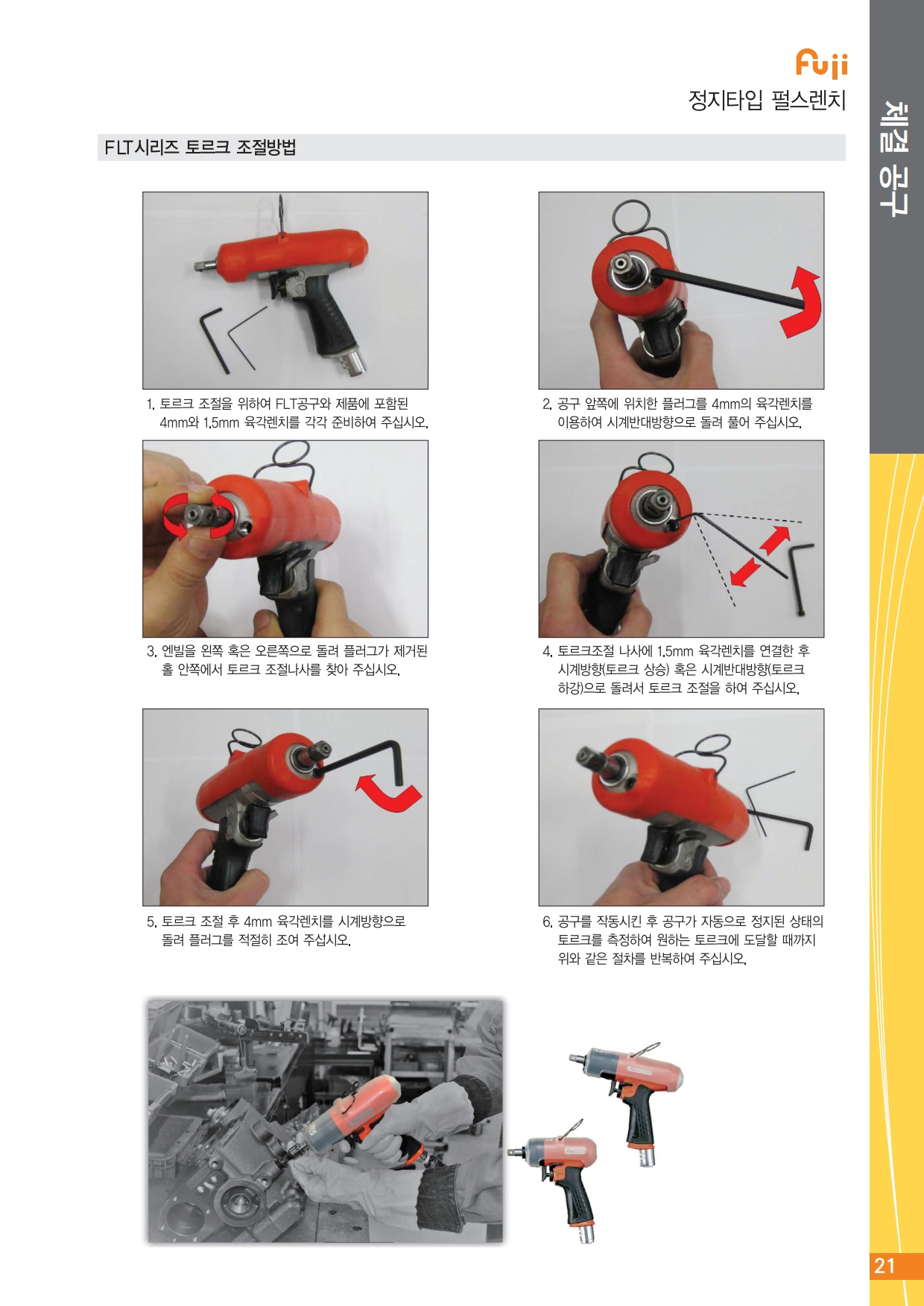 Fuji

정지타입 펄스렌치

체결 공구

FLT시리즈 토르크 조절방법

1. 토르크 조절을 위하여 FLT공구와 제품에 포함된 4mm와 1.5mm 육각렌치를 각각 준비하여 주십시오.

2. 공구 앞쪽에 위치한 플러그를 4mm의 육각렌치를 이용하여 시계반대방향으로 돌려 풀어 주십시오.

3. 엔빌을 왼쪽 혹은 오른쪽으로 돌려 플러그가 제거된 홀 안쪽에서 토르크 조절나사를 찾아 주십시오.

4. 토르크조절 나사에 1.5mm 육각렌치를 연결한 후 시계방향(토르크 상승) 혹은 시계반대방향(토르크 하강)으로 돌려서 토르크 조절을 하여 주십시오.

5. 토르크 조절 후 4mm 육각렌치를 시계방향으로 돌려 플러그를 적절히 조여 주십시오.

6. 공구를 작동시킨 후 공구가 자동으로 정지된 상태의 토르크를 측정하여 원하는 토르크에 도달할 때까지 위와 같은 절차를 반복하여 주십시오.

21